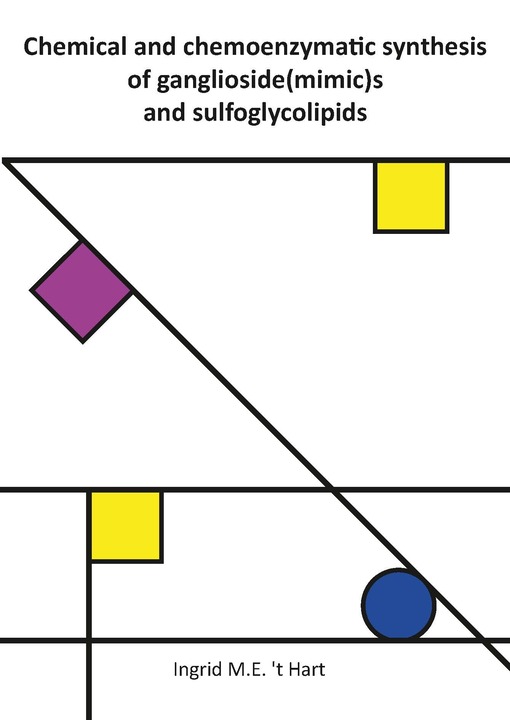 Chemical and chemoenzymatic synthesis
of ganglioside(mimic)s
and sulfoglycolipids

Ingrid M.E. 't Hart